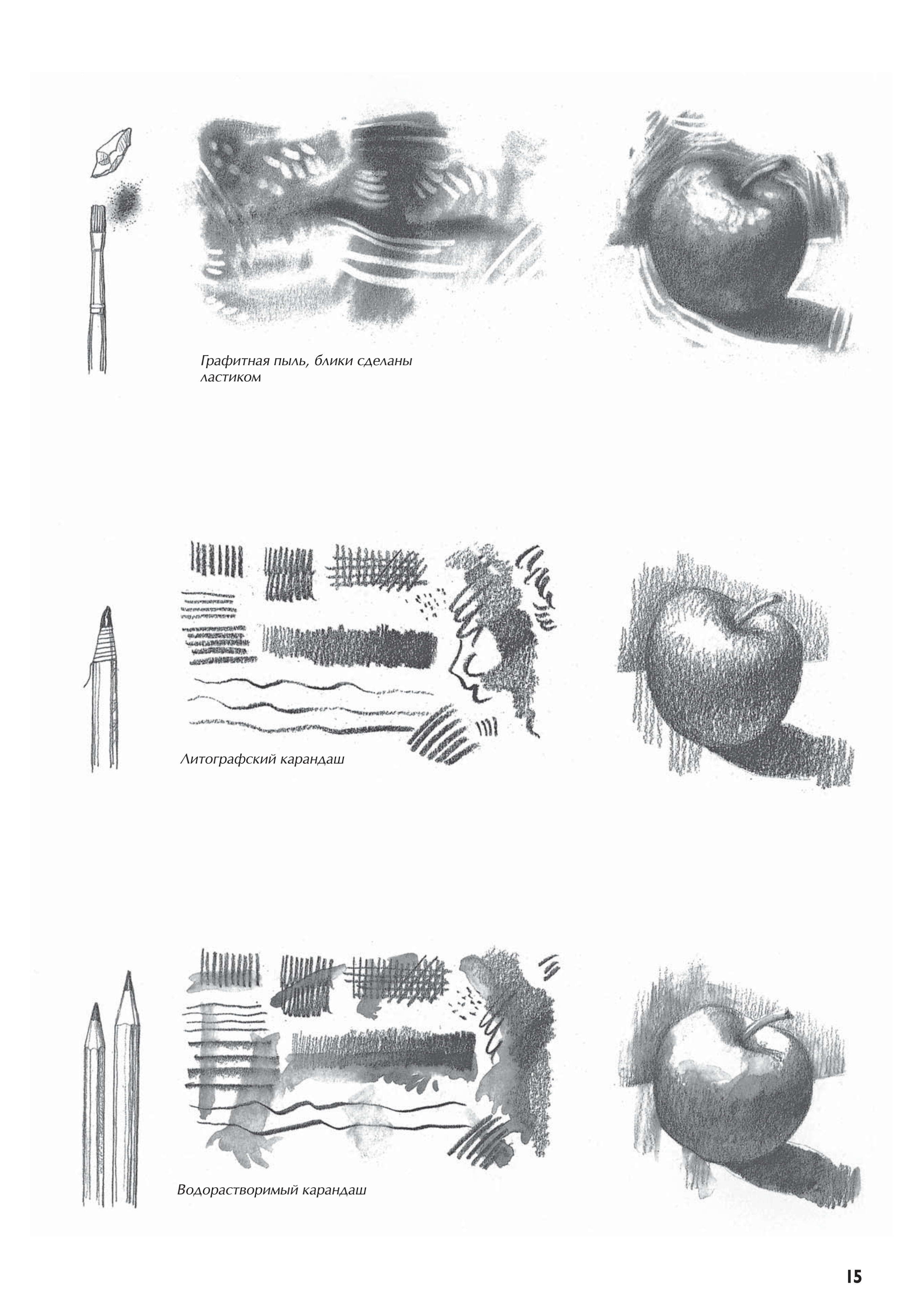 Графитная пыль, блики сделаны ластиком

Литографский карандаш

Водорастворимый карандаш

15